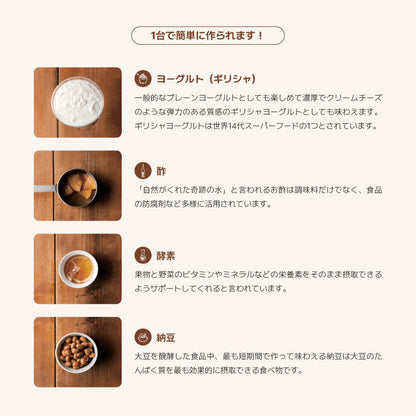 1台で簡単に作られます！

ヨーグルト（ギリシャ）

一般的なプレーンヨーグルトとしても楽しめて濃厚でクリームチーズのような弾力のある質感のギリシャヨーグルトとしても味わえます。ギリシャヨーグルトは世界14代スーパーフードの1つとされています。

酢

「自然がくれた奇跡の水」と言われるお酢は調味料だけでなく、食品の防腐剤など多様に活用されています。

酵素

果物と野菜のビタミンやミネラルなどの栄養素をそのまま摂取できるようサポートしてくれると言われています。

納豆

大豆を醗酵した食品中、最も短期間で作って味わえる納豆は大豆のたんぱく質を最も効果的に摂取できる食べ物です。